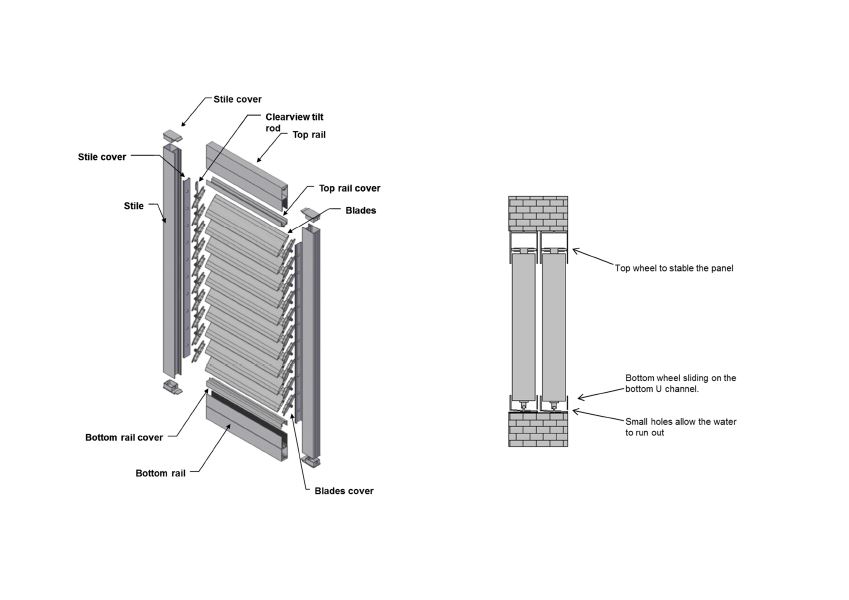 Stile cover

Clearview tilt rod

Top rail

Stile cover

Top rail cover

Stile

Blades

Bottom rail cover

Bottom rail

Blades cover

Top wheel to stable the panel

Bottom wheel sliding on the bottom U channel.

Small holes allow the water to run out